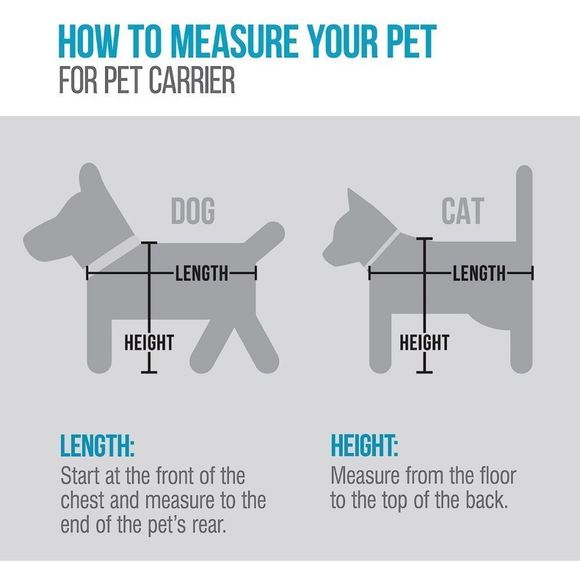 HOW TO MEASURE YOUR PET
FOR PET CARRIER

DOG

LENGTH

HEIGHT

CAT

LENGTH

HEIGHT

LENGTH:
Start at the front of the chest and measure to the end of the pet's rear.

HEIGHT:
Measure from the floor to the top of the back.